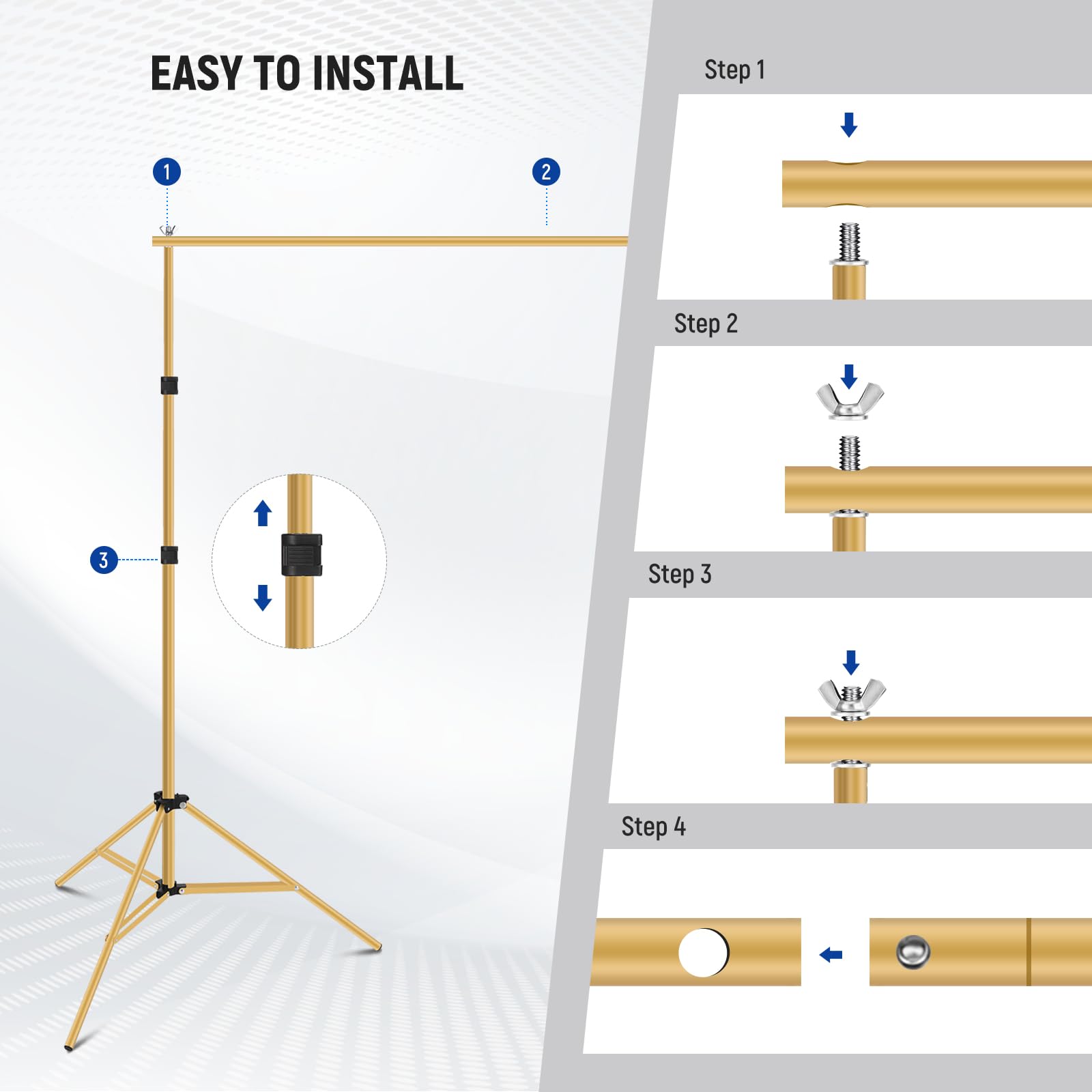 EASY TO INSTALL

1

2

3

Step 1

Step 2

Step 3

Step 4